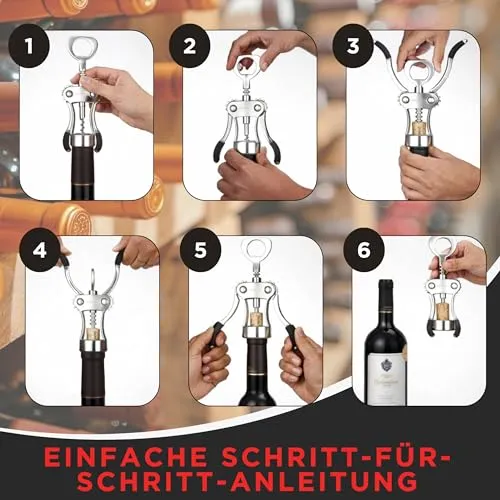 1

2

3

4

5

6

EINFACHE SCHRITT-FÜR-SCHRITT-ANLEITUNG