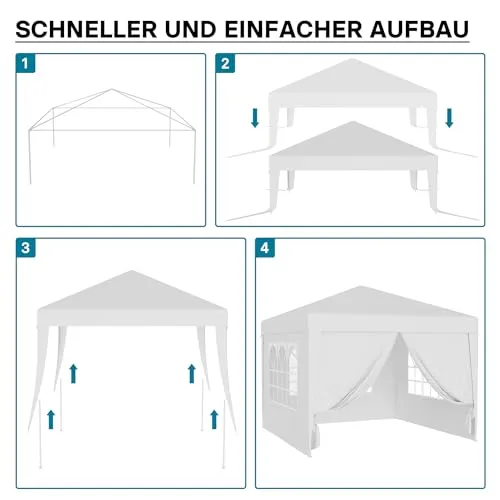 SCHNELLER UND EINFACHER AUFBAU

1

2

3

4