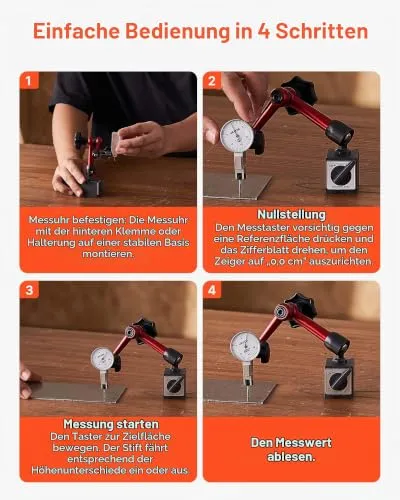 Einfache Bedienung in 4 Schritten

1

Messuhr befestigen: Die Messuhr mit der hinteren Klemme oder Halterung auf einer stabilen Basis montieren.

2

Nullstellung
Den Messtaster vorsichtig gegen eine Referenzfläche drücken und das Zifferblatt drehen, um den Zeiger auf „0,0 cm" auszurichten.

3

Messung starten
Den Taster zur Zielfläche bewegen. Der Stift fährt entsprechend der Höhenunterschiede ein oder aus.

4

Den Messwert ablesen.