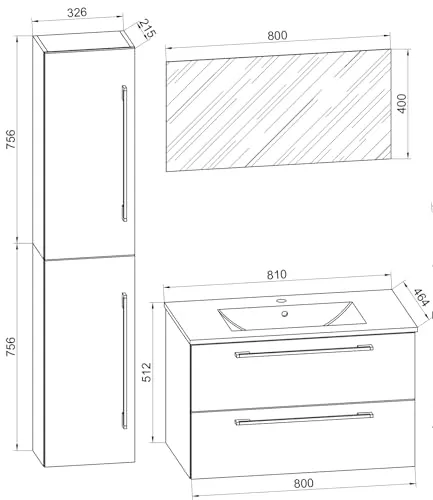 326
215
756
756
800
400
810
464
512
800