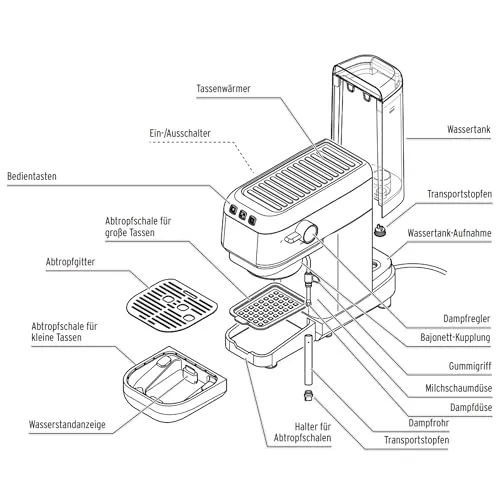 Tassenwärmer

Ein-/Ausschalter

Bedientasten

Abtropfschale für große Tassen

Abtropfgitter

Abtropfschale für kleine Tassen

Wasserstandanzeige

Halter für Abtropfschalen

Wassertank

Transportstopfen

Wassertank-Aufnahme

Dampfregler

Bajonett-Kupplung

Gummigriff

Milchschaumdüse

Dampfdüse

Dampfrohr

Transportstopfen