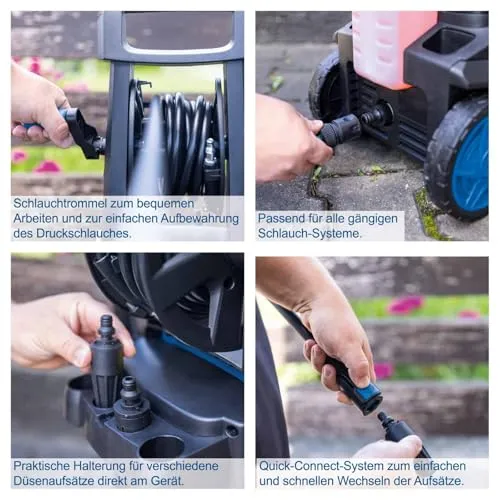 Schlauchtrommel zum bequemen Arbeiten und zur einfachen Aufbewahrung des Druckschlauches.

Passend für alle gängigen Schlauch-Systeme.

Praktische Halterung für verschiedene Düsenaufsätze direkt am Gerät.

Quick-Connect-System zum einfachen und schnellen Wechseln der Aufsätze.