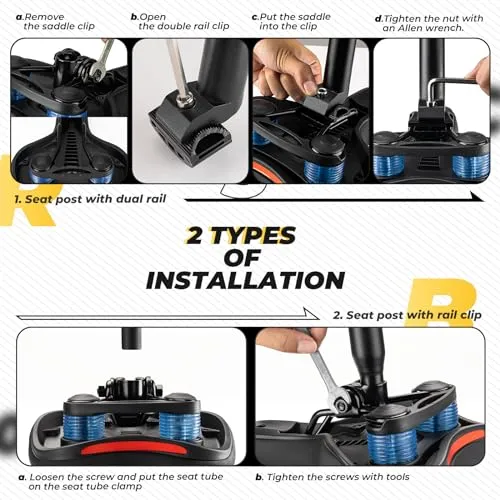 a.Remove the saddle clip

b.Open the double rail clip

c.Put the saddle into the clip

d.Tighten the nut with an Allen wrench.

1. Seat post with dual rail

2 TYPES OF INSTALLATION

2. Seat post with rail clip

a. Loosen the screw and put the seat tube on the seat tube clamp

b. Tighten the screws with tools