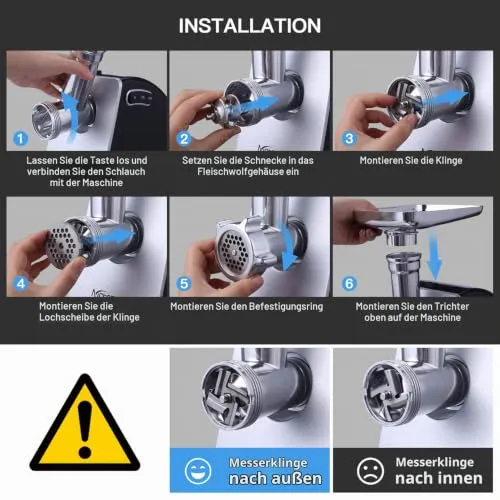 INSTALLATION

1
Lassen Sie die Taste los und verbinden Sie den Schlauch mit der Maschine

2
Setzen Sie die Schnecke in das Fleischwolfgehäuse ein

3
Montieren Sie die Klinge

4
Montieren Sie die Lochscheibe der Klinge

5
Montieren Sie den Befestigungsring

6
Montieren Sie den Trichter oben auf der Maschine

Messerklinge nach außen

Messerklinge nach innen