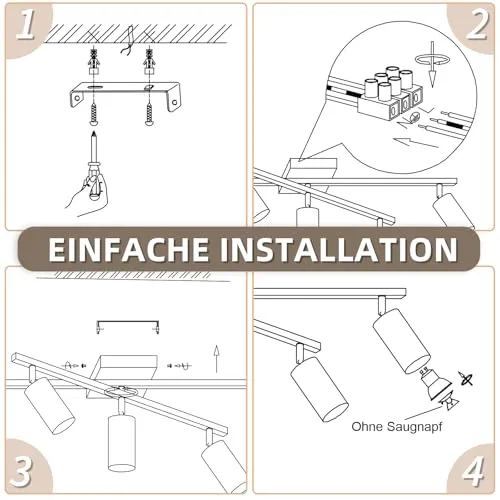 1

2

EINFACHE INSTALLATION

3

Ohne Saugnapf

4