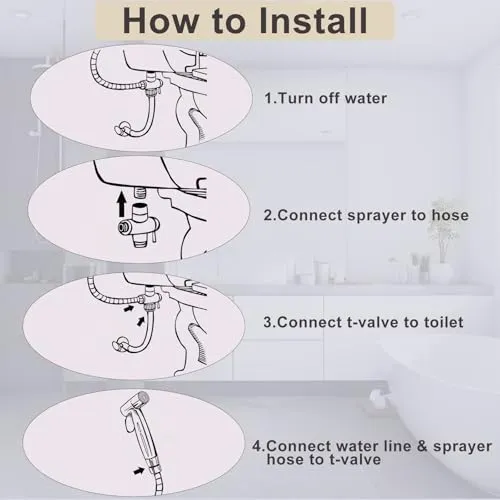 How to Install

1.Turn off water

2.Connect sprayer to hose

3.Connect t-valve to toilet

4.Connect water line & sprayer hose to t-valve