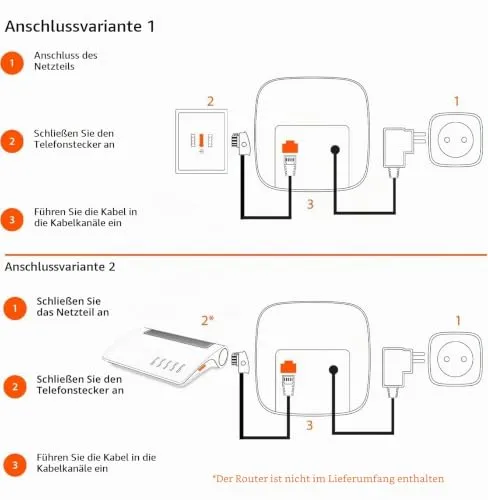 Anschlussvariante 1

1 Anschluss des Netzteils

2 Schließen Sie den Telefonstecker an

3 Führen Sie die Kabel in die Kabelkanäle ein

2

1

3

Anschlussvariante 2

1 Schließen Sie das Netzteil an

2 Schließen Sie den Telefonstecker an

3 Führen Sie die Kabel in die Kabelkanäle ein

2*

1

3

*Der Router ist nicht im Lieferumfang enthalten