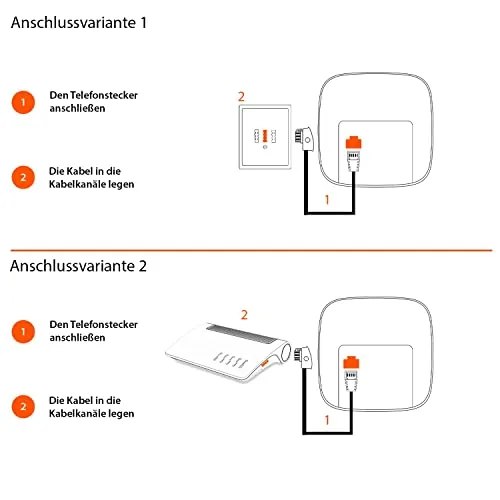 Anschlussvariante 1

1 Den Telefonstecker anschließen

2 Die Kabel in die Kabelkanäle legen

2

1

Anschlussvariante 2

1 Den Telefonstecker anschließen

2 Die Kabel in die Kabelkanäle legen

2

1