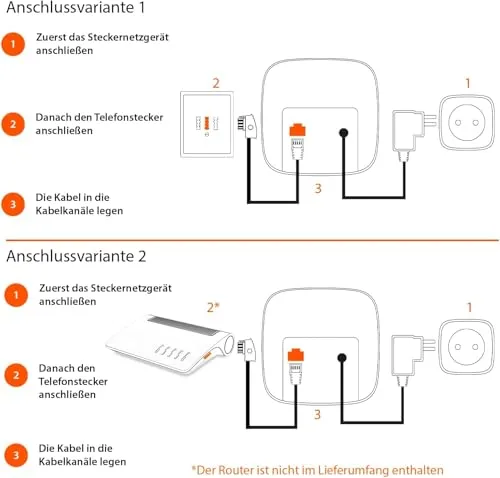 Anschlussvariante 1

1 Zuerst das Steckernetzgerät anschließen

2 Danach den Telefonstecker anschließen

3 Die Kabel in die Kabelkanäle legen

2

1

3

Anschlussvariante 2

1 Zuerst das Steckernetzgerät anschließen

2 Danach den Telefonstecker anschließen

3 Die Kabel in die Kabelkanäle legen

2*

1

3

*Der Router ist nicht im Lieferumfang enthalten