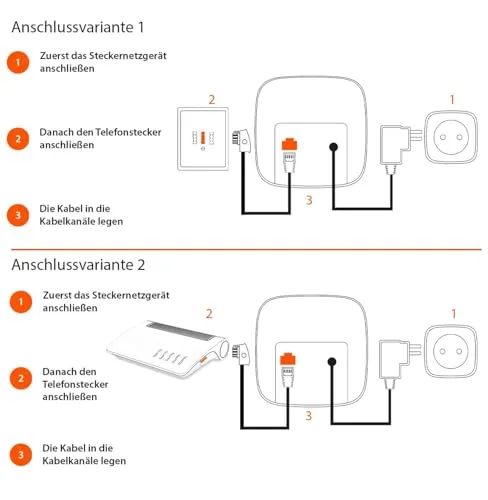 Anschlussvariante 1

1 Zuerst das Steckernetzgerät anschließen

2 Danach den Telefonstecker anschließen

3 Die Kabel in die Kabelkanäle legen

2

1

3

Anschlussvariante 2

1 Zuerst das Steckernetzgerät anschließen

2 Danach den Telefonstecker anschließen

3 Die Kabel in die Kabelkanäle legen

2

1

3