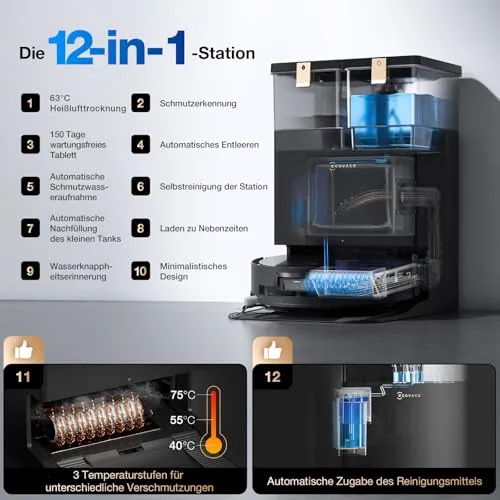 Die 12-in-1 -Station

1 63°C Heißlufttrocknung

2 Schmutzerkennung

3 150 Tage wartungsfreies Tablett

4 Automatisches Entleeren

5 Automatische Schmutzwasseraufnahme

6 Selbstreinigung der Station

7 Automatische Nachfüllung des kleinen Tanks

8 Laden zu Nebenzeiten

9 Wasserknappheitserinnerung

10 Minimalistisches Design

ECOVACS

11

75°C
55°C
40°C

3 Temperaturstufen für unterschiedliche Verschmutzungen

12

ECOVACS

Automatische Zugabe des Reinigungsmittels