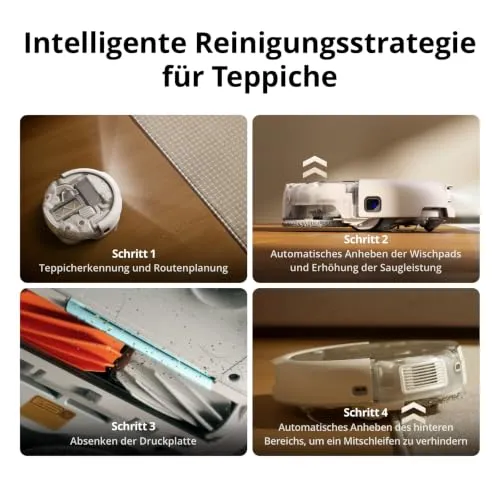 Intelligente Reinigungsstrategie für Teppiche

Schritt 1
Teppicherkennung und Routenplanung

Schritt 2
Automatisches Anheben der Wischpads und Erhöhung der Saugleistung

Schritt 3
Absenken der Druckplatte

Schritt 4
Automatisches Anheben des hinteren Bereichs, um ein Mitschleifen zu verhindern