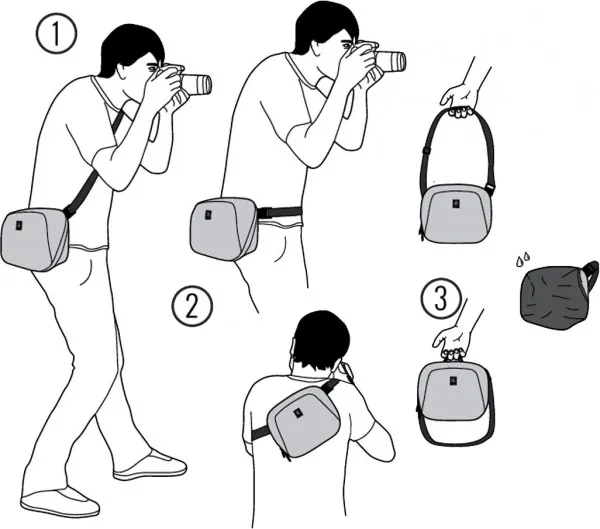 1

2

3