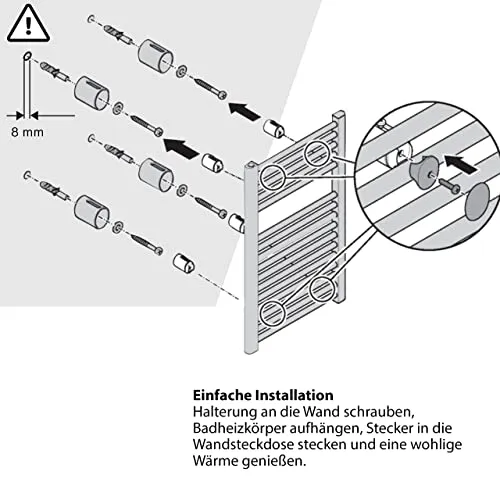 8 mm

**Einfache Installation**
Halterung an die Wand schrauben, Badheizkörper aufhängen, Stecker in die Wandsteckdose stecken und eine wohlige Wärme genießen.