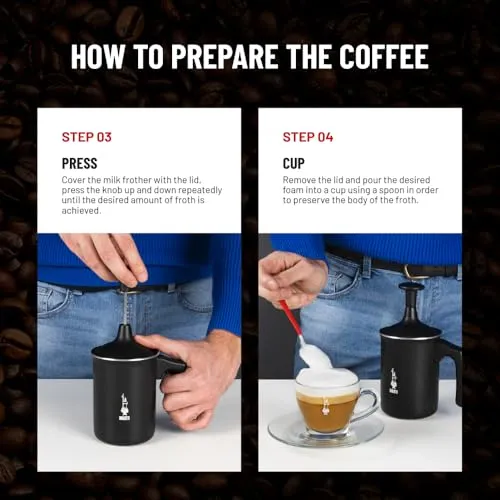 HOW TO PREPARE THE COFFEE

STEP 03

PRESS

Cover the milk frother with the lid, press the knob up and down repeatedly until the desired amount of froth is achieved.

STEP 04

CUP

Remove the lid and pour the desired foam into a cup using a spoon in order to preserve the body of the froth.

BIALETTI

BIALETTI