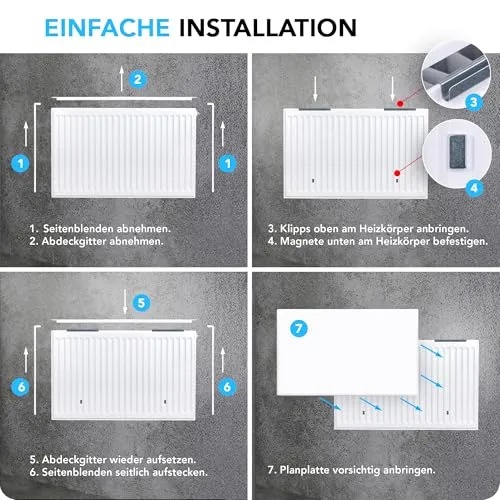 EINFACHE INSTALLATION

2

1

1

1. Seitenblenden abnehmen.
2. Abdeckgitter abnehmen.

3

4

3. Klipps oben am Heizkörper anbringen.
4. Magnete unten am Heizkörper befestigen.

5

6

6

5. Abdeckgitter wieder aufsetzen.
6. Seitenblenden seitlich aufstecken.

7

7. Planplatte vorsichtig anbringen.