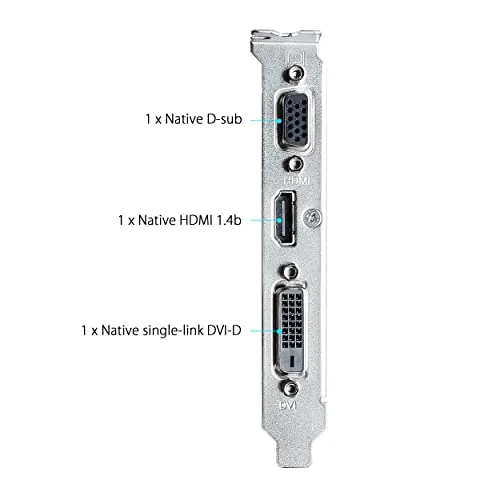 1 x Native D-sub

HDMI

1 x Native HDMI 1.4b

1 x Native single-link DVI-D

DVI