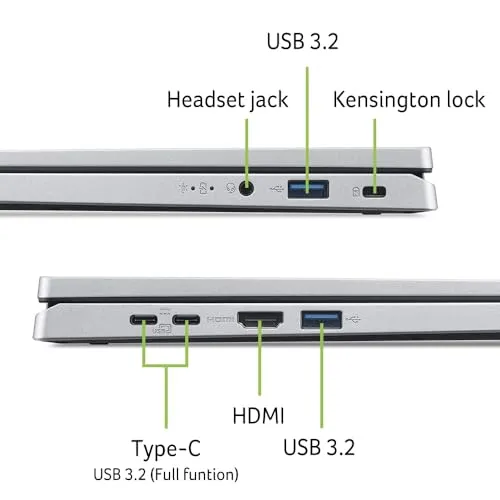 USB 3.2

Headset jack

Kensington lock

HDMI

HDMI

Type-C
USB 3.2 (Full funtion)

USB 3.2